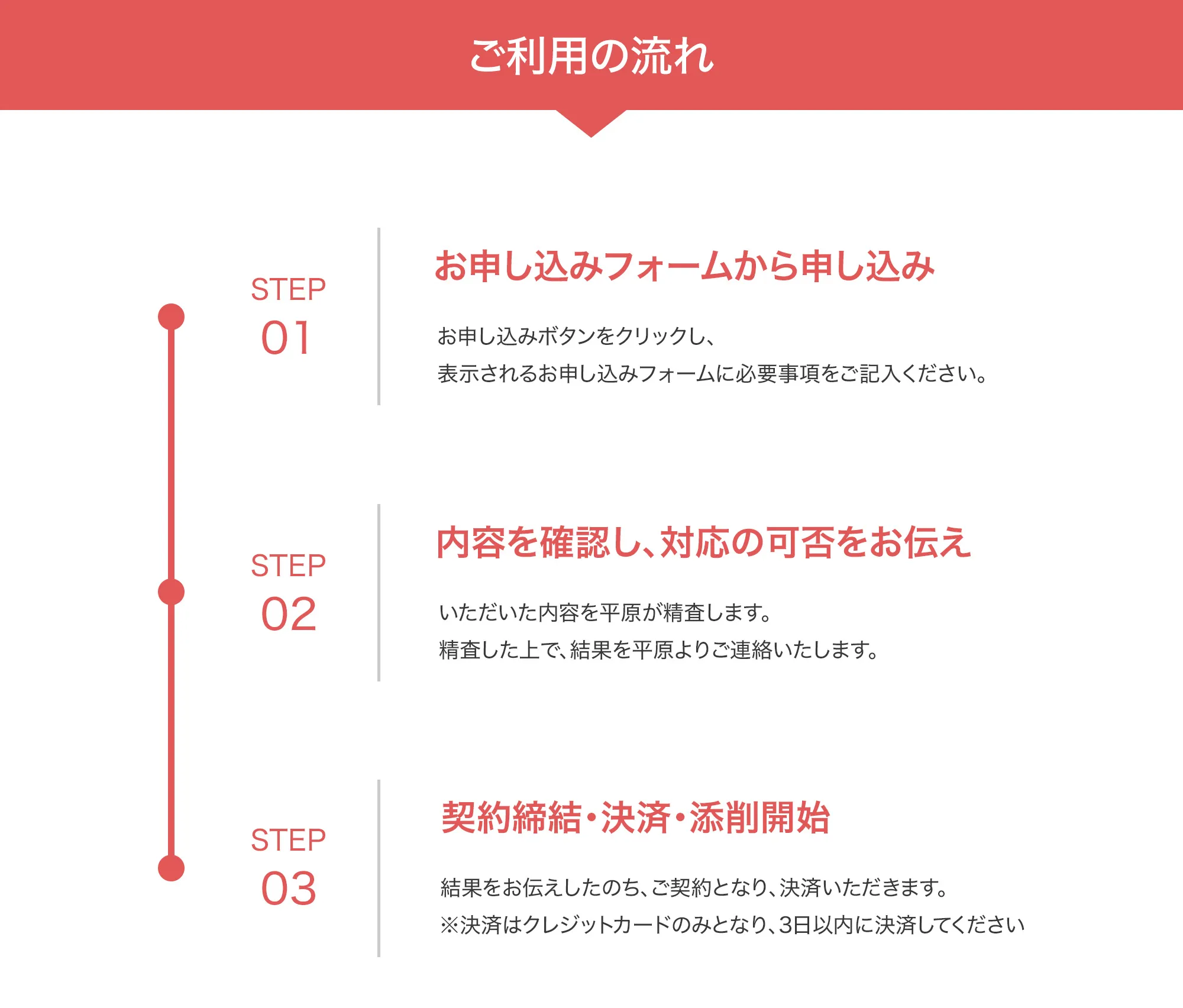 ご利用の流れ

STEP
01

お申し込みフォームから申し込み

お申し込みボタンをクリックし、
表示されるお申し込みフォームに必要事項をご記入ください。

STEP
02

内容を確認し、対応の可否をお伝え

いただいた内容を平原が精査します。
精査した上で、結果を平原よりご連絡いたします。

STEP
03

契約締結・決済・添削開始

結果をお伝えしたのち、ご契約となり、決済いただきます。
※決済はクレジットカードのみとなり、3日以内に決済してください